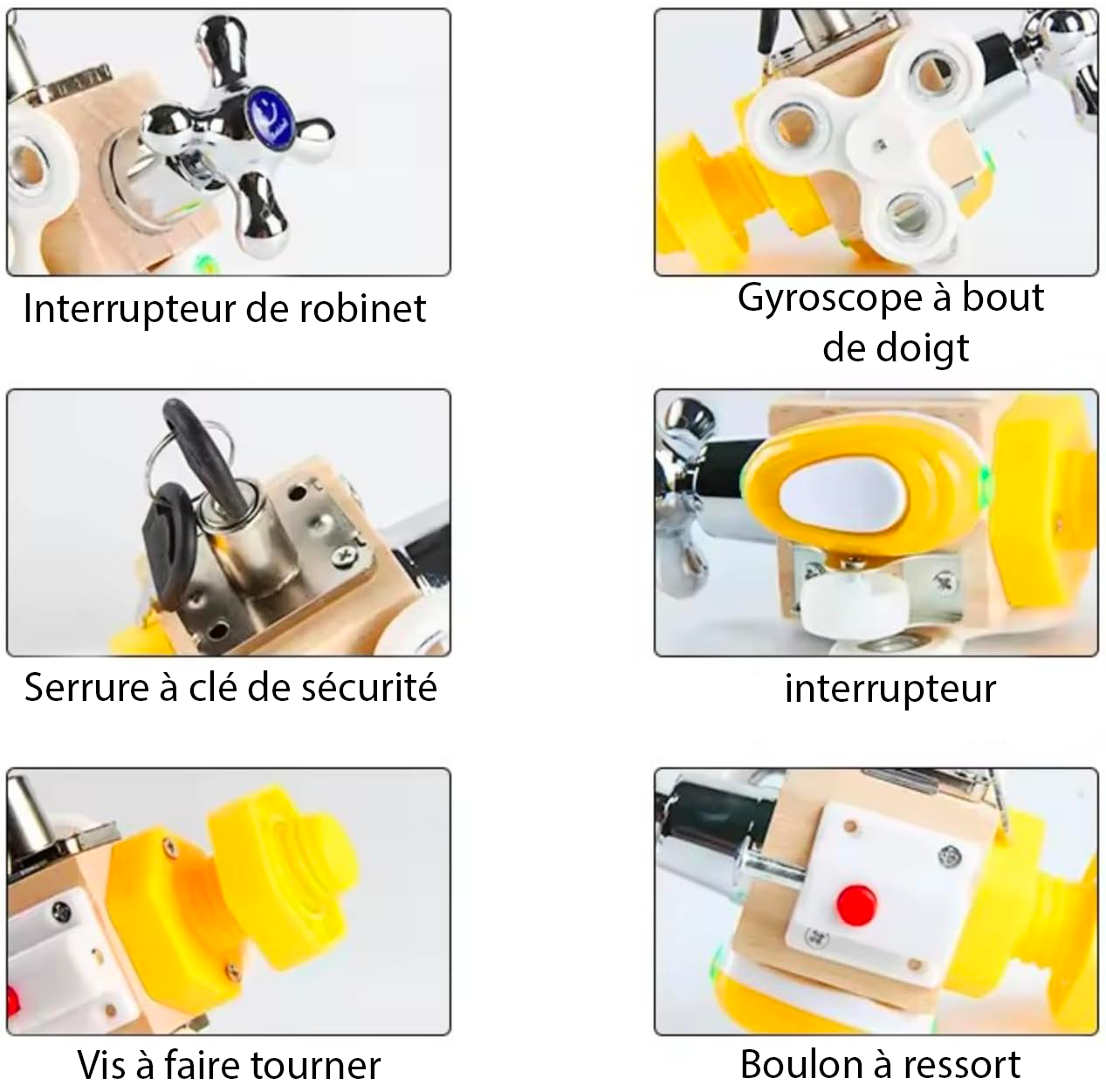 Interrupteur de robinet

Gyroscope à bout de doigt

Serrure à clé de sécurité

interrupteur

Vis à faire tourner

Boulon à ressort