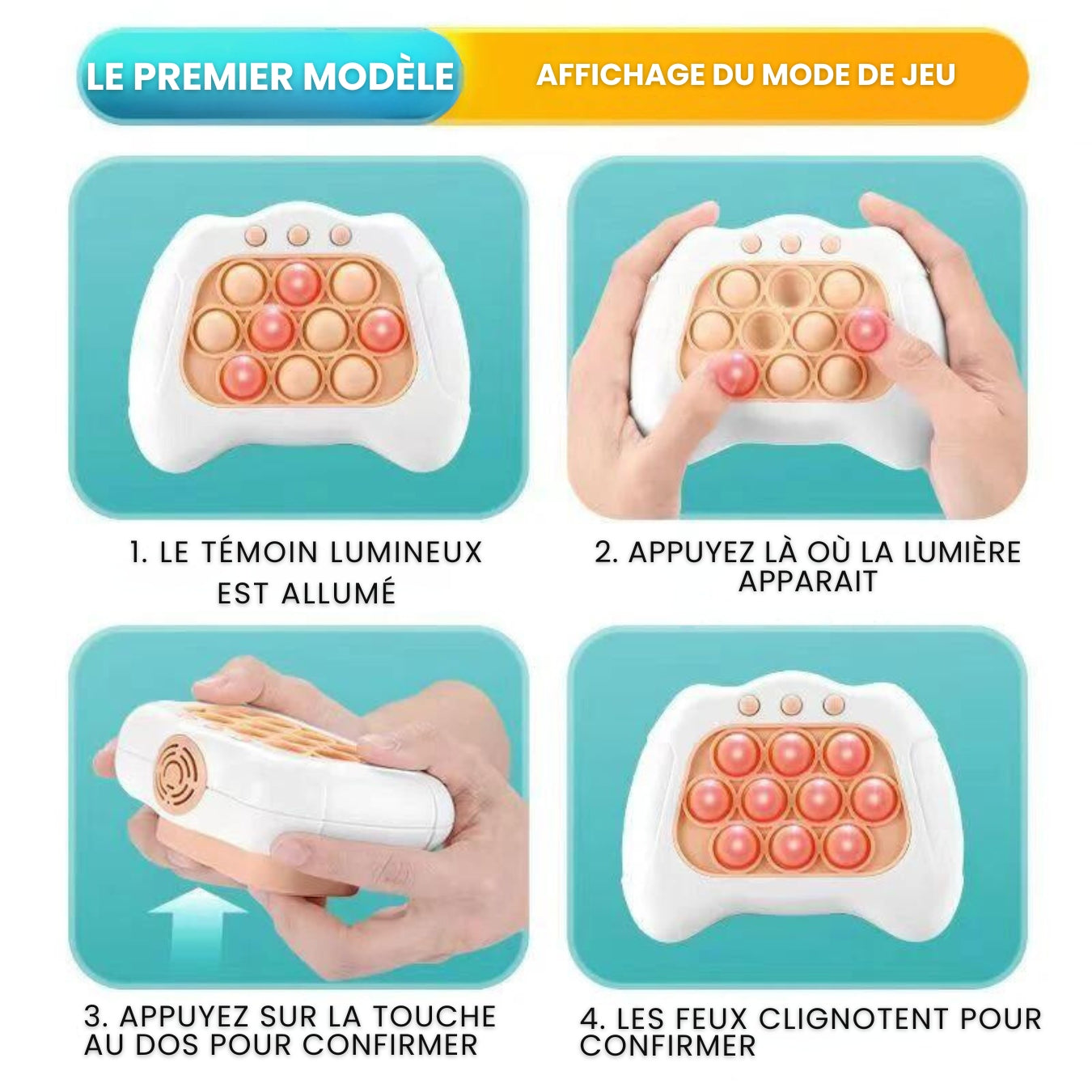 LE PREMIER MODÈLE

AFFICHAGE DU MODE DE JEU

1. LE TÉMOIN LUMINEUX EST ALLUMÉ

2. APPUYEZ LÀ OÙ LA LUMIÈRE APPARAIT

3. APPUYEZ SUR LA TOUCHE AU DOS POUR CONFIRMER

4. LES FEUX CLIGNOTENT POUR CONFIRMER